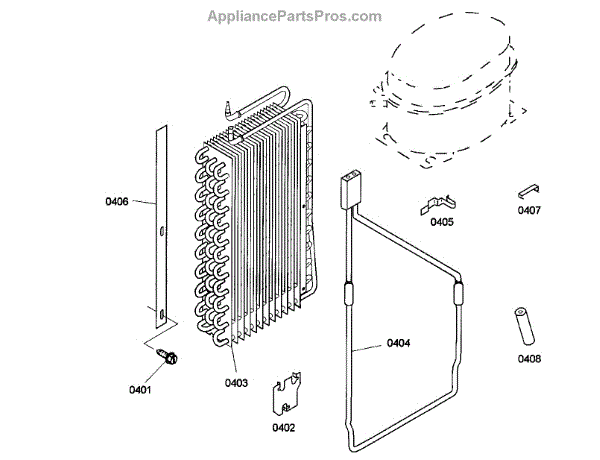 AppliancePartsPros.com

0406

0405

0407

0404

0408

0401

0403

0402