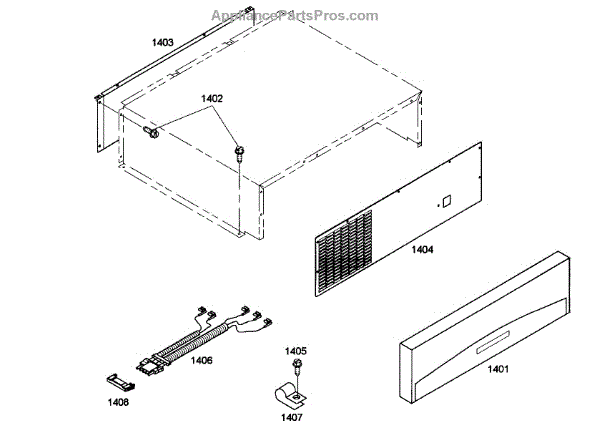 AppliancePartsPros.com

1403

1402

1404

1406

1405

1401

1408

1407