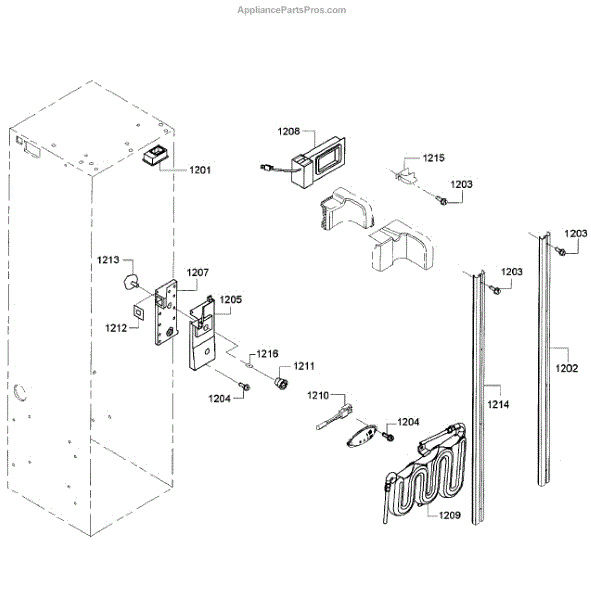 AppliancePartsPros.com

1208
1215
1201
1203
1203
1213
1207
1203
1205
1212
1216
1211
1202
1204
1210
1214
1204
1209