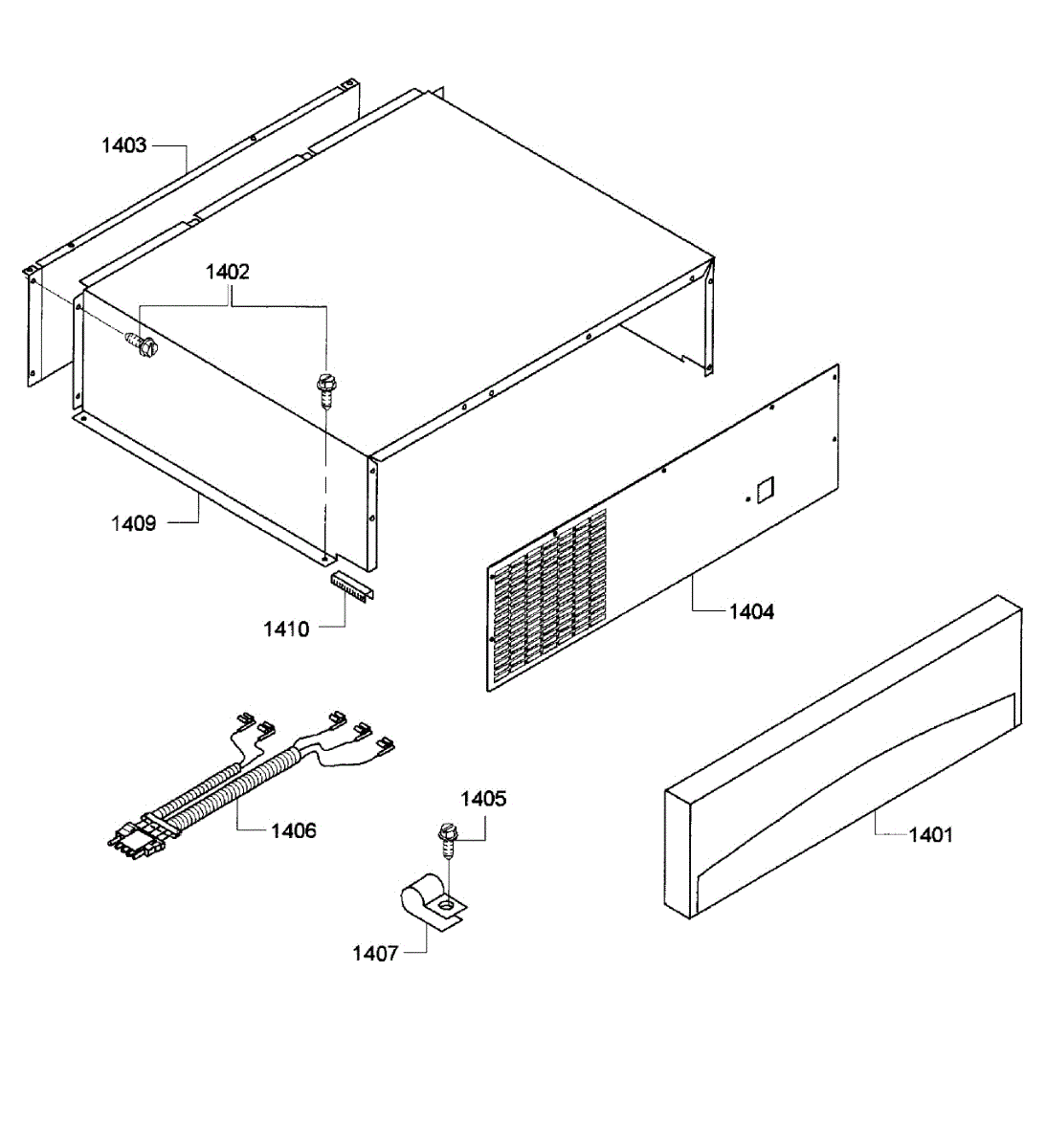 1403
1402
1409
1410
1404
1406
1405
1401
1407