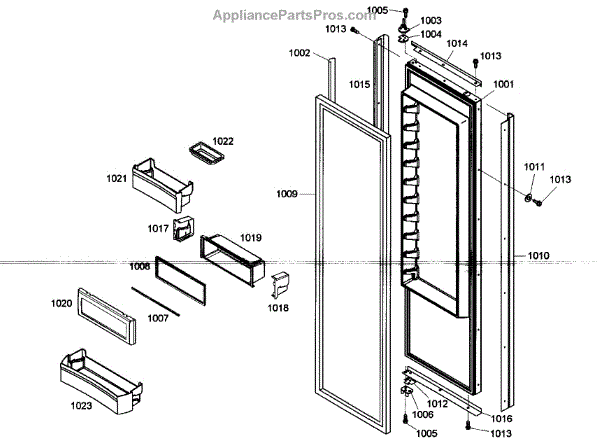 AppliancePartsPros.com
1005
1003
1013
1004
1014
1013
1002
1015
1001
1022
1021
1011
1013
1009
1017
1019
1010
1008
1018
1020
1007
1023
1012
1006
1016
1005
1013