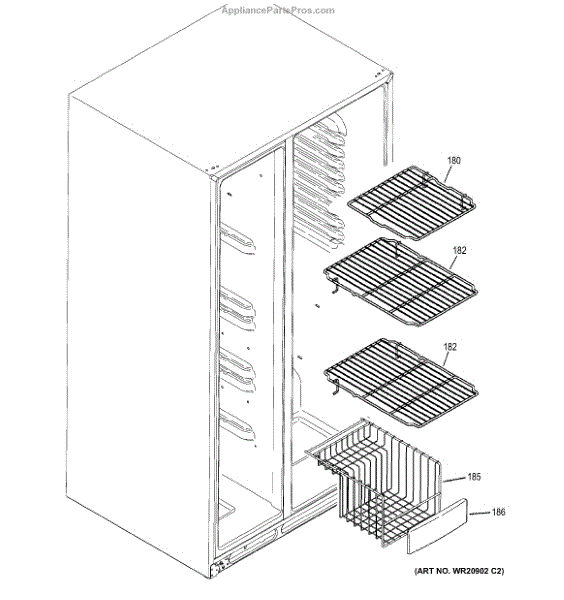 AppliancePartsPros.com

180

182

182

185

186

(ART NO. WR20902 C2)