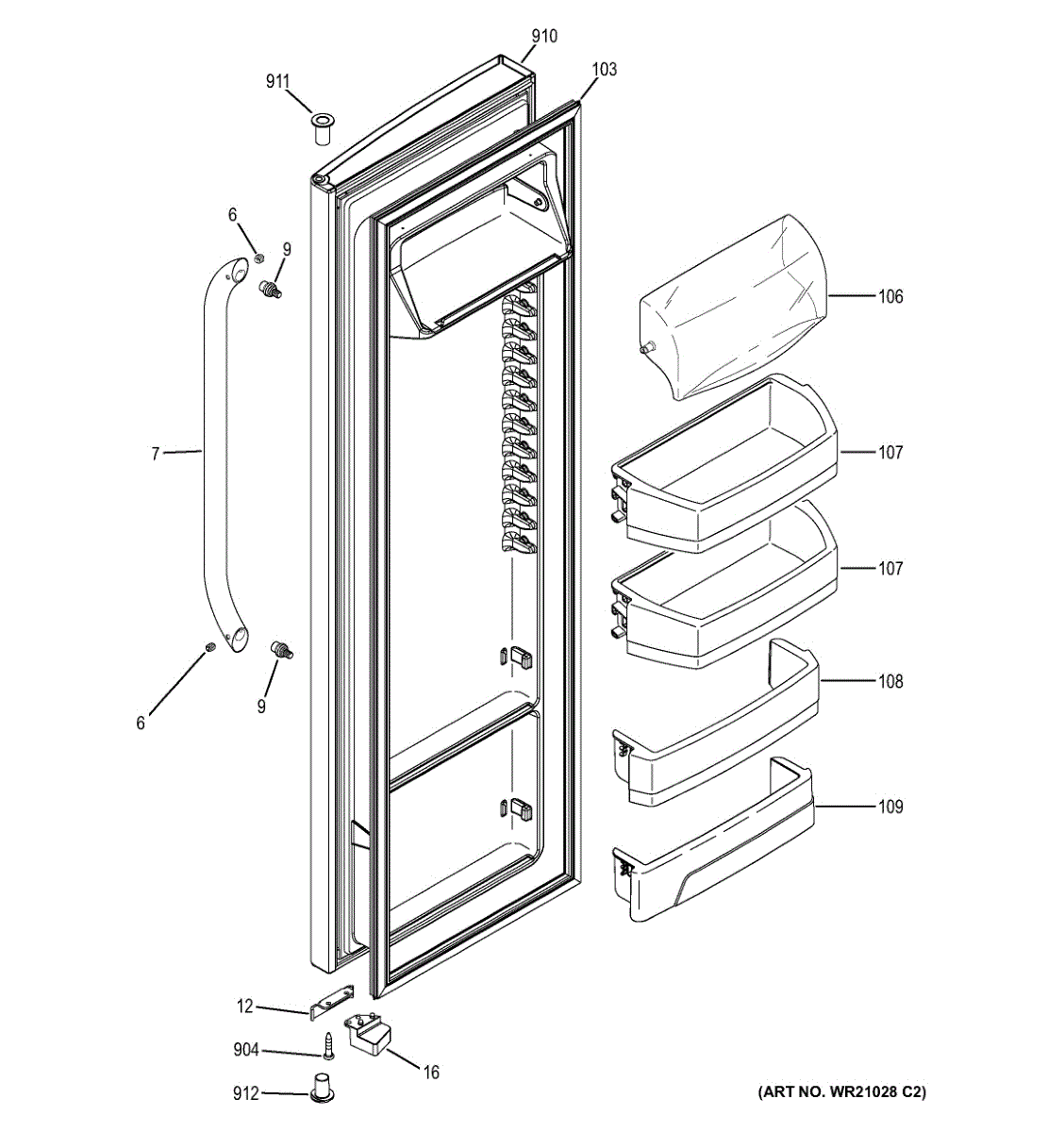 910
911
103
6
9
106
7
107
107
6
9
108
109
12
904
16
912
(ART NO. WR21028 C2)