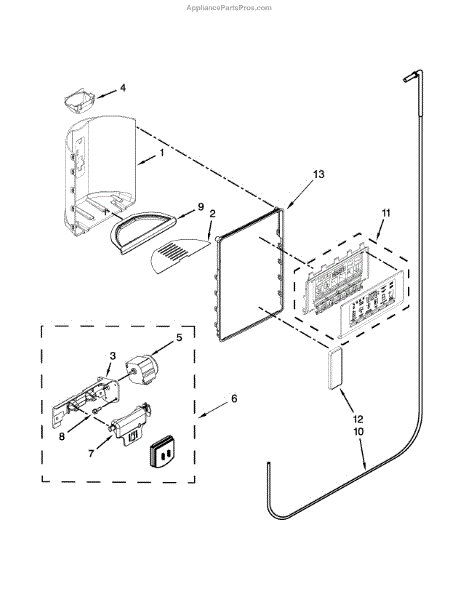 AppliancePartsPros.com

4
1
13
9
2
11
5
3
6
8
7
12
10