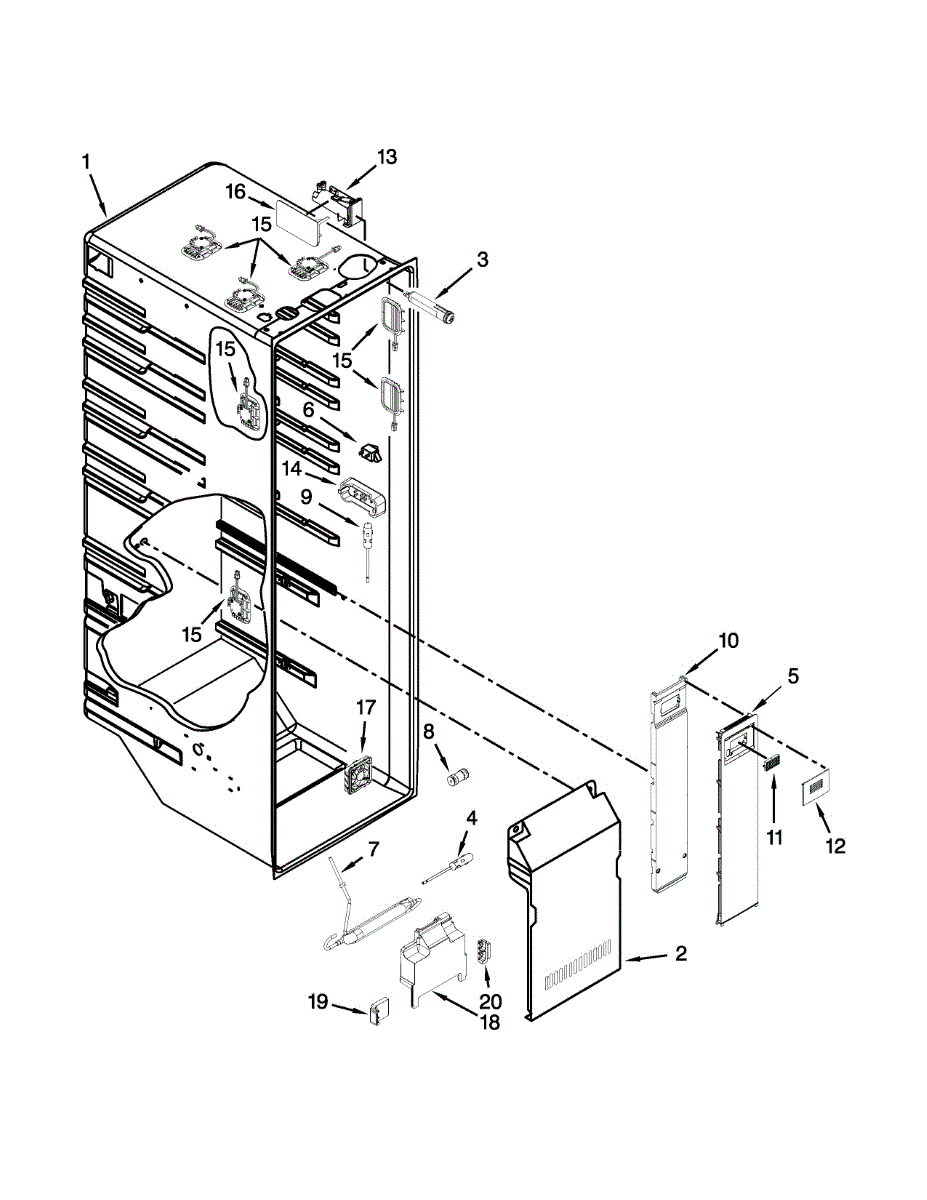 1
13
16
15
3
15
15
6
14
9
15
10
5
17
8
11
12
4
7
2
20
19
18