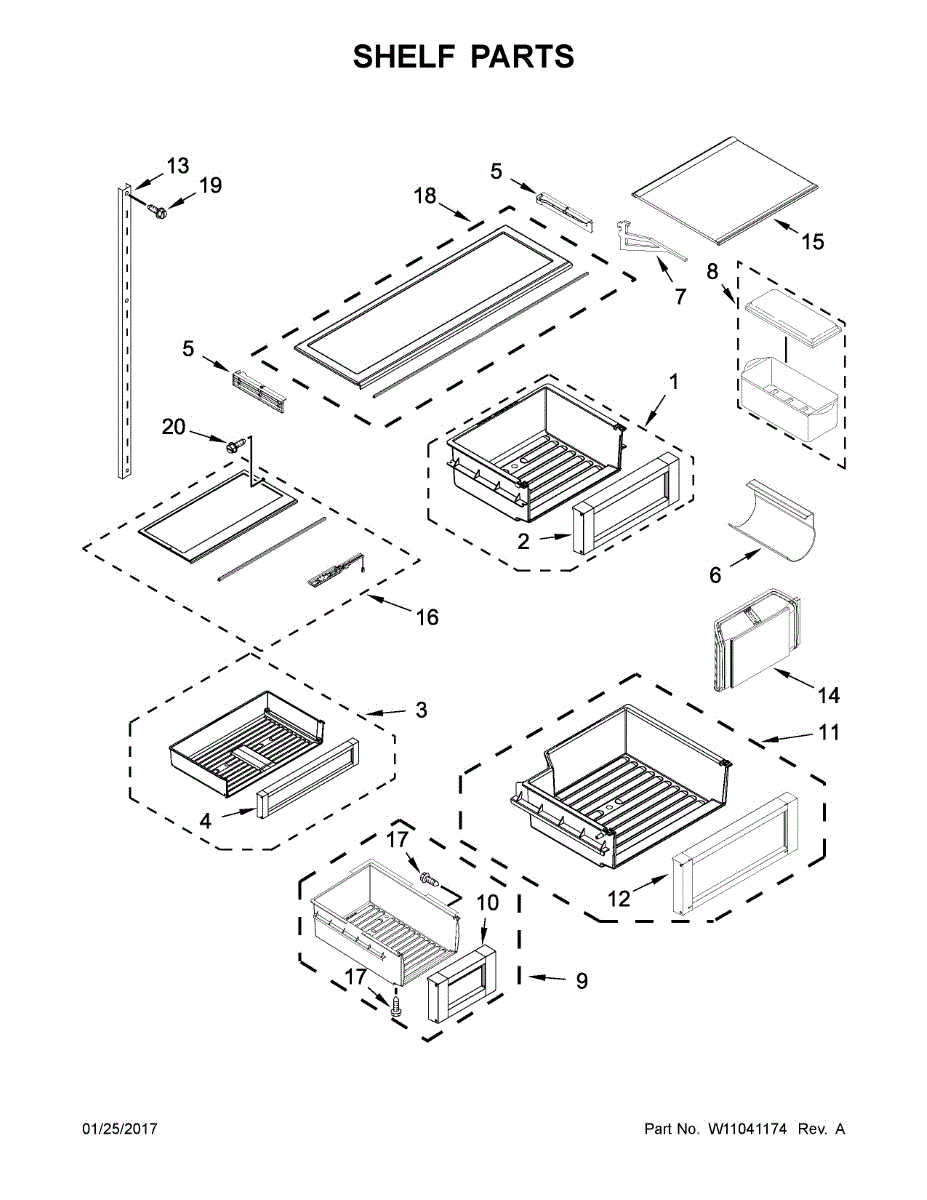 SHELF PARTS

13
19
18
5
15
7
8
5
1
20
2
6
16
14
3
11
4
17
10
12
17
9

01/25/2017

Part No. W11041174 Rev. A