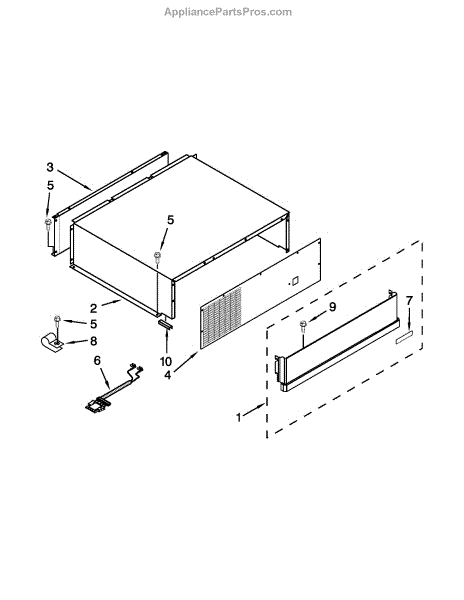 AppliancePartsPros.com

3
5
5
2
5
8
6
10
4
9
7
1