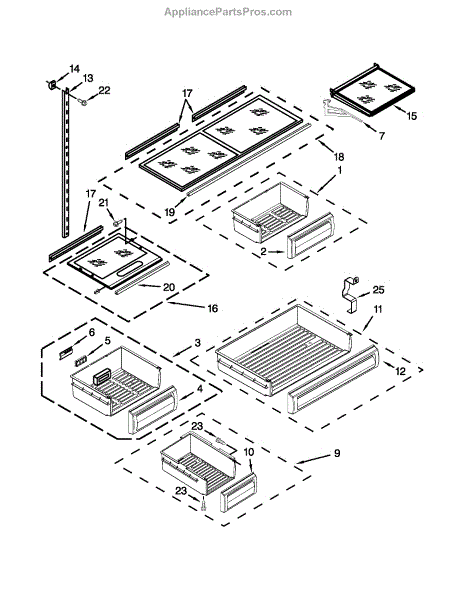 AppliancePartsPros.com

14
13
22
17
15
7
18
1
19
17
21
2
20
16
25
11
6
5
3
12
4
23
10
9
23