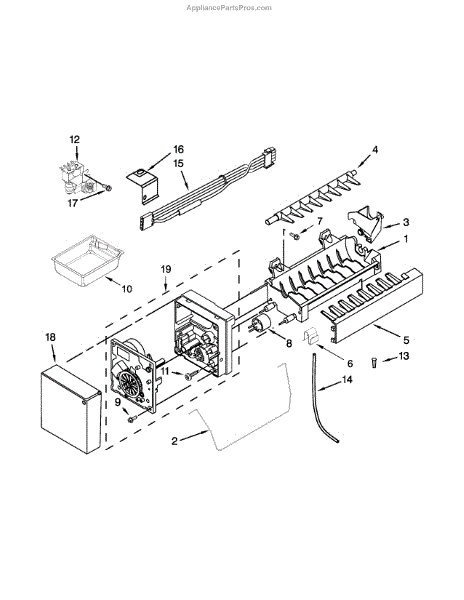 AppliancePartsPros.com

12
16
15
4
17
7
3
1
10
19
18
8
5
6
13
11
14
9
2