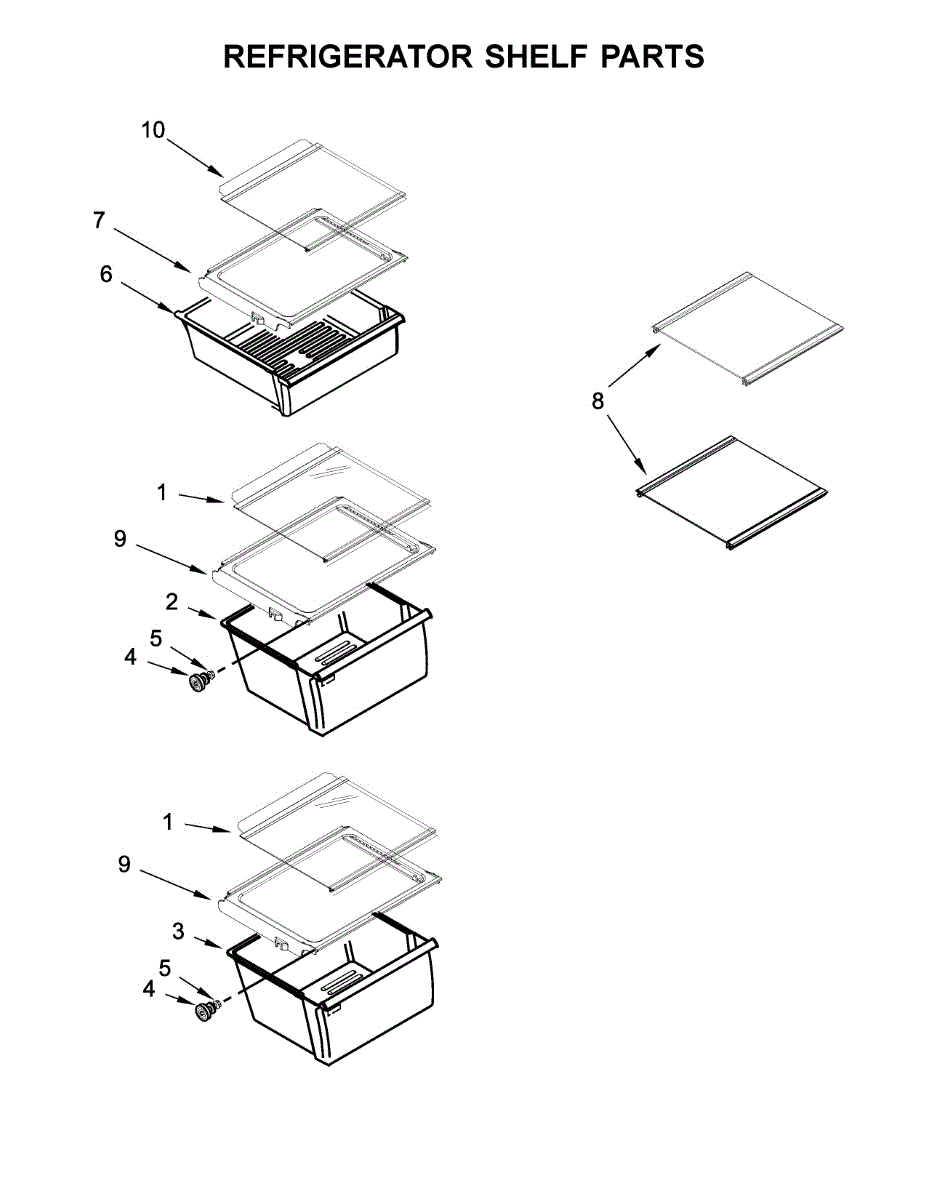 REFRIGERATOR SHELF PARTS

10
7
6
8
1
9
2
5
4
1
9
3
5
4