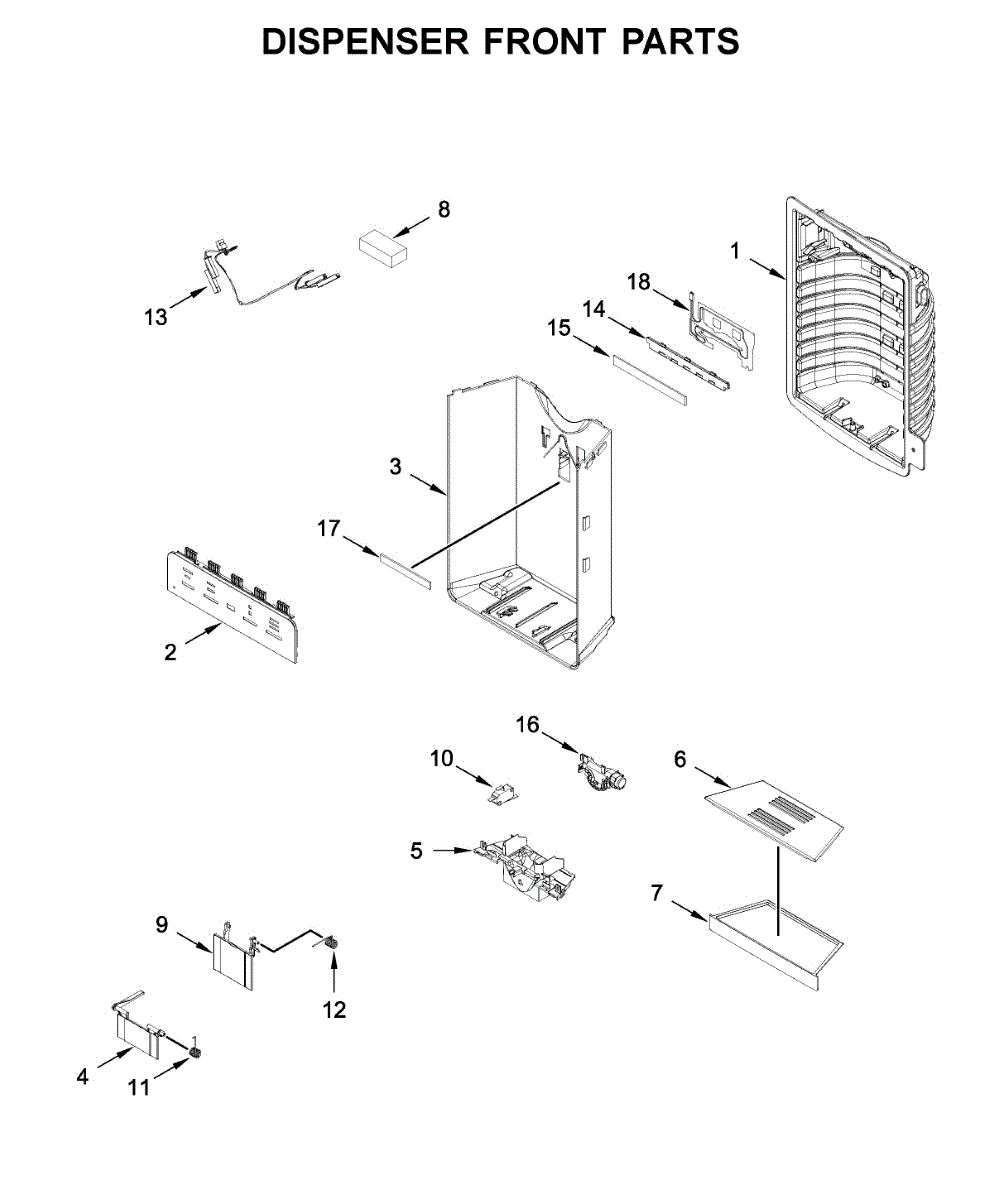 DISPENSER FRONT PARTS

8
13
1
18
14
15
3
17
2
16
10
6
5
7
9
12
4
11