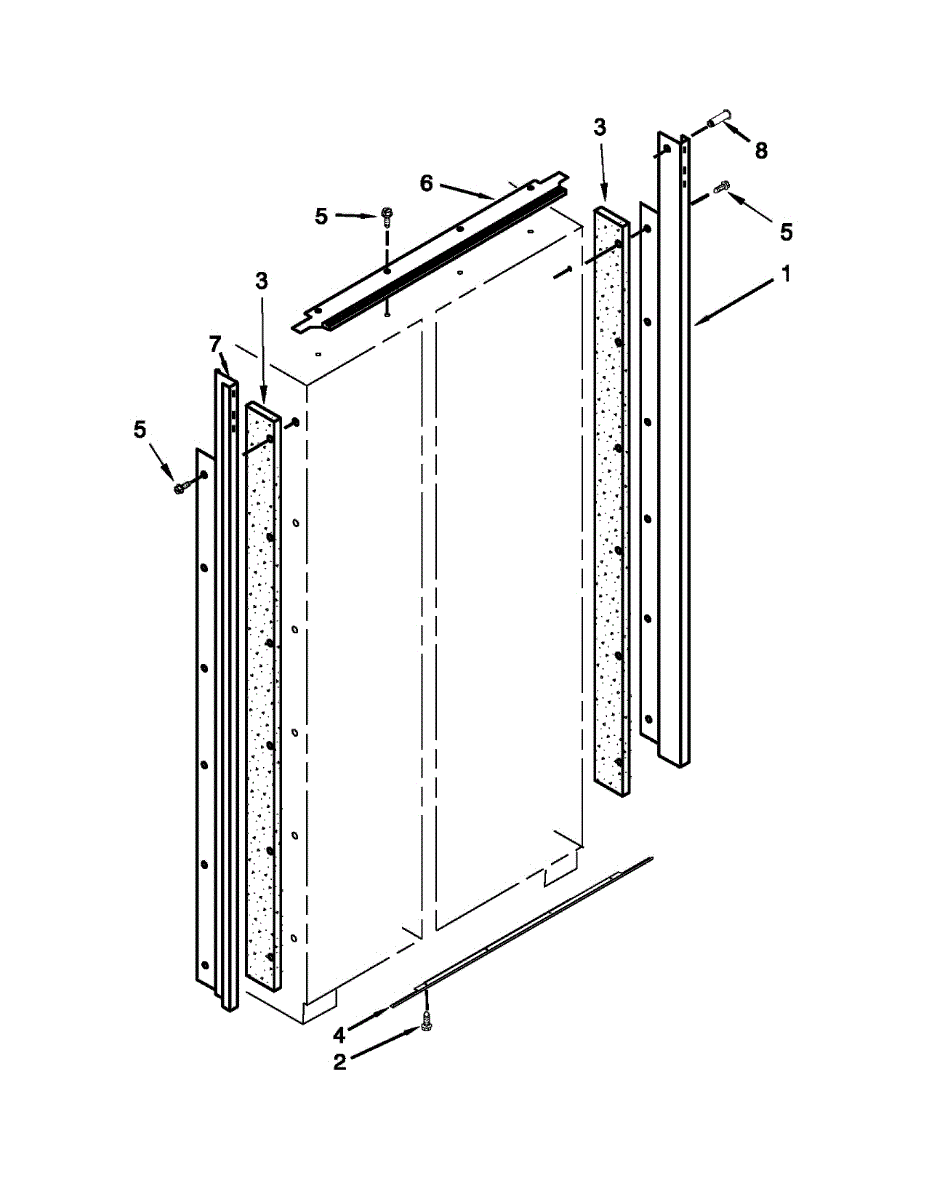 3
8
6
5
5
1
3
7
5
4
2