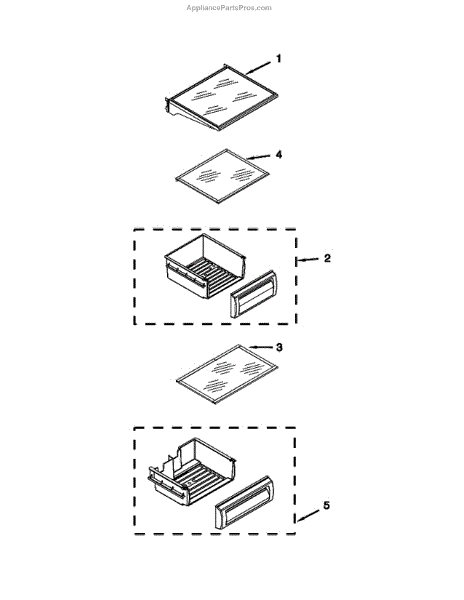 AppliancePartsPros.com

1

4

2

3

5