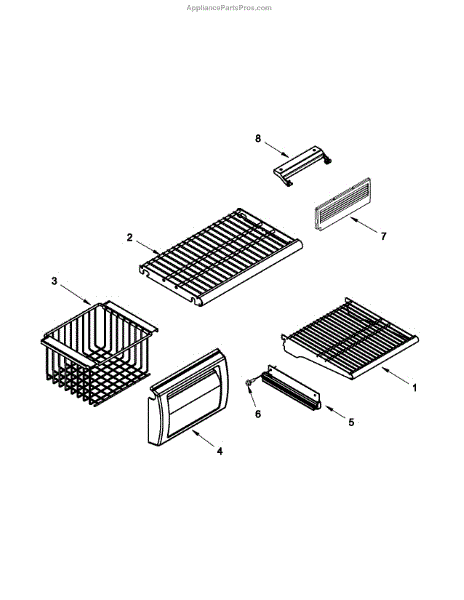 AppliancePartsPros.com

8

7

2

3

1

6

5

4