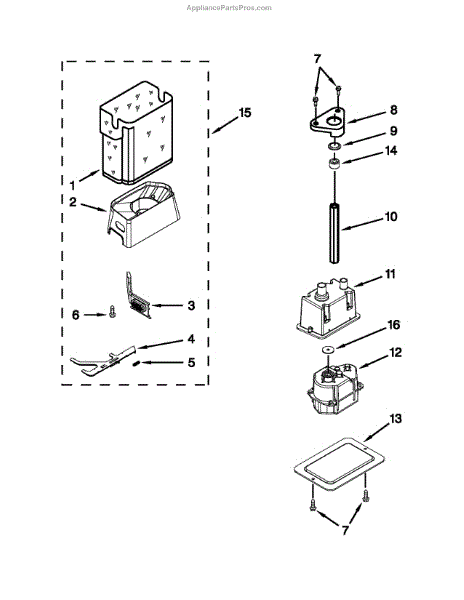 AppliancePartsPros.com

15
1
2
3
6
4
5

7
8
9
14
10
11
16
12
13
7