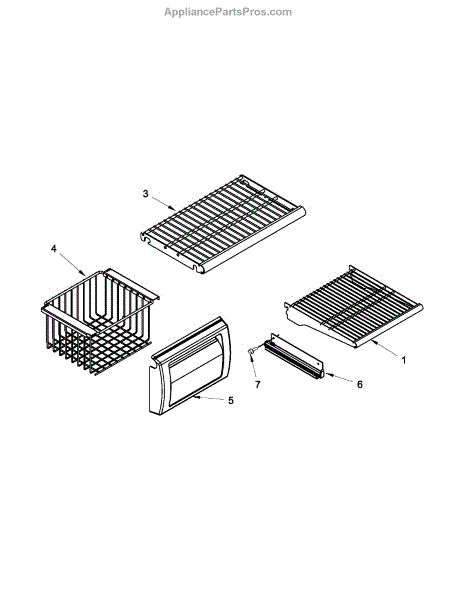 AppliancePartsPros.com

3

4

1

7

6

5