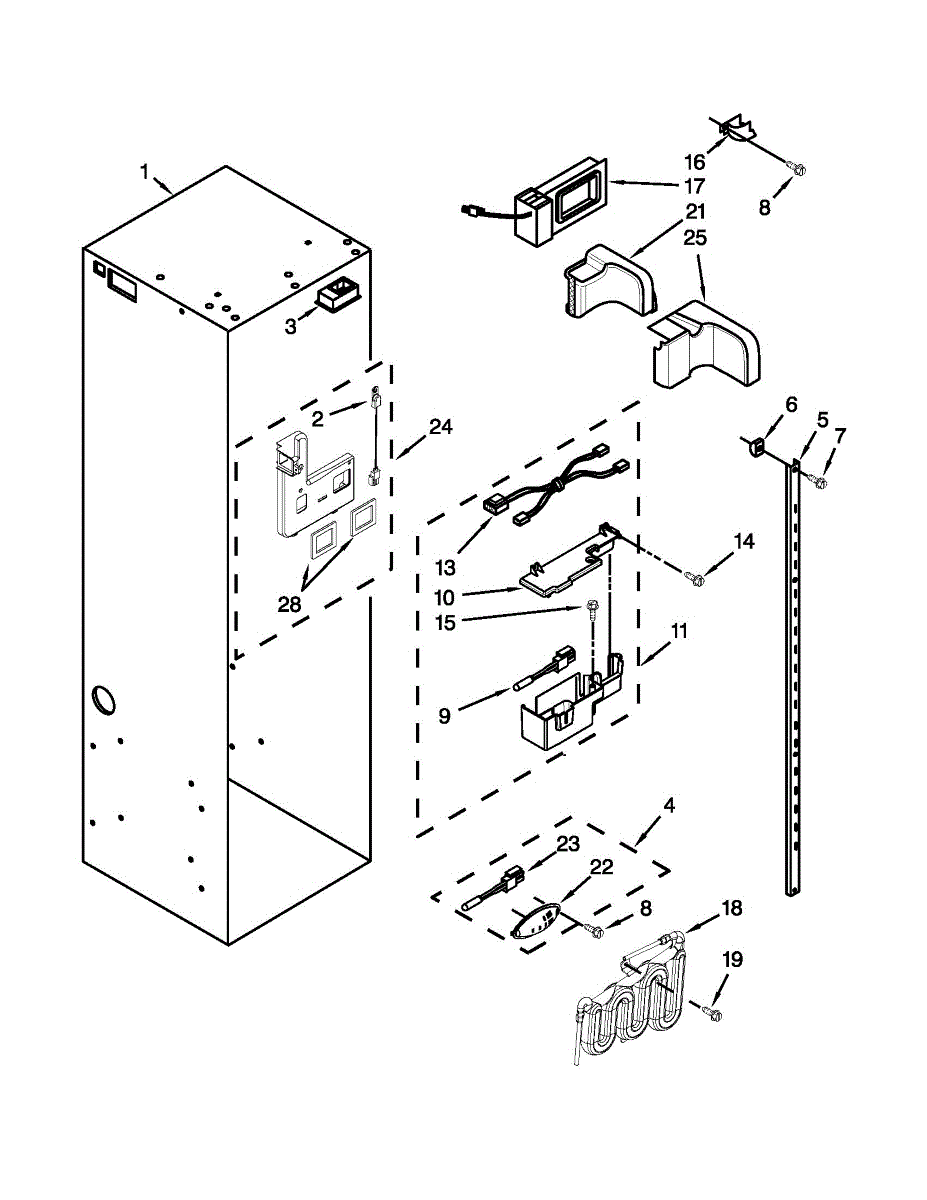 1
16
17
8
21
25
3
2
24
6
5
7
13
14
10
15
11
28
9
4
23
22
8
18
19