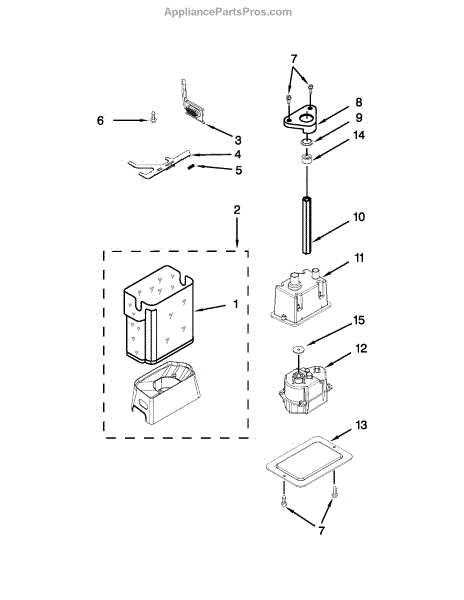 AppliancePartsPros.com

7
8
9
14
6
3
4
5
2
10
11
1
15
12
13
7