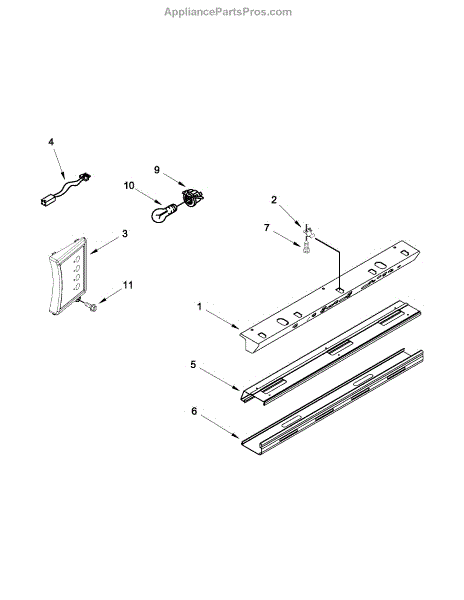 AppliancePartsPros.com

4

9

10

2

7

3

11

1

5

6