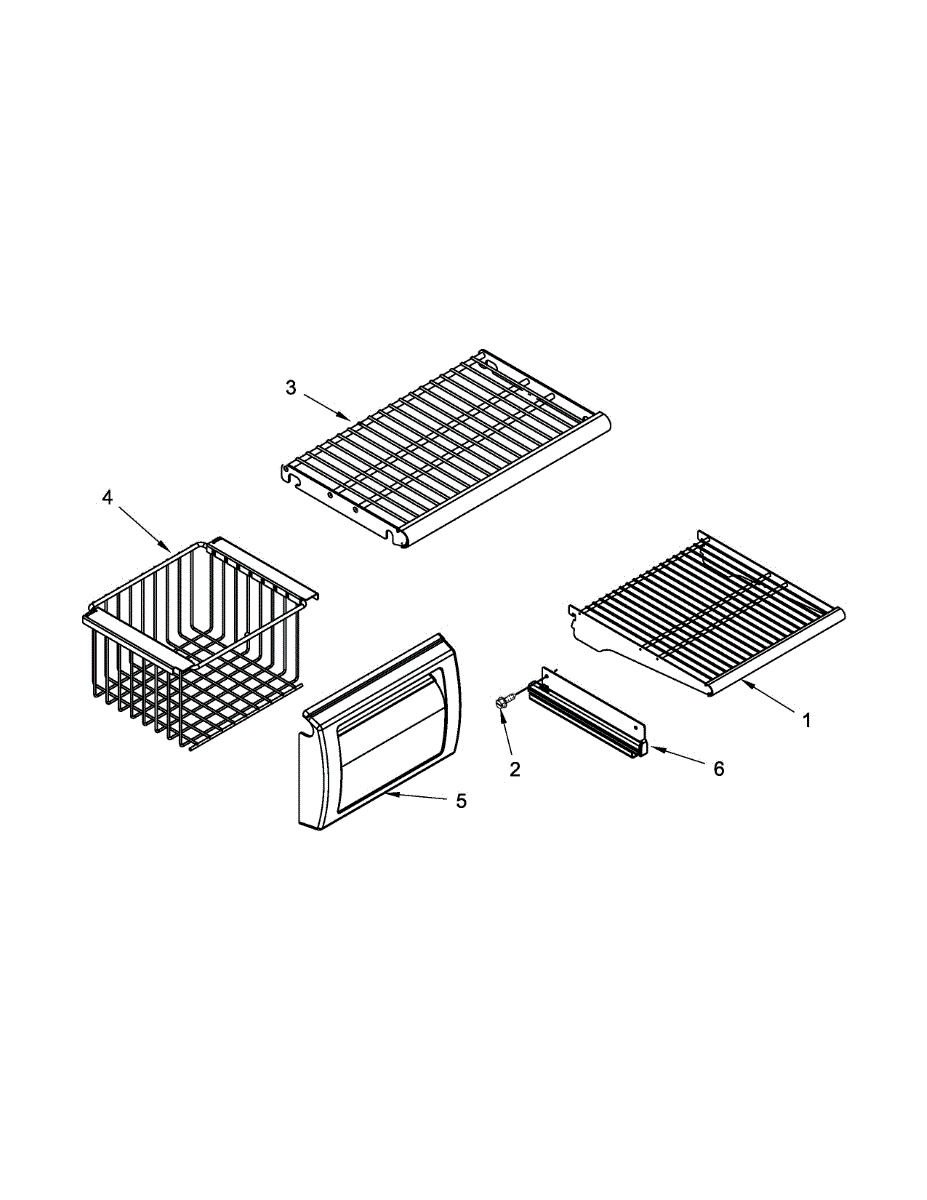 3

4

1

2

6

5