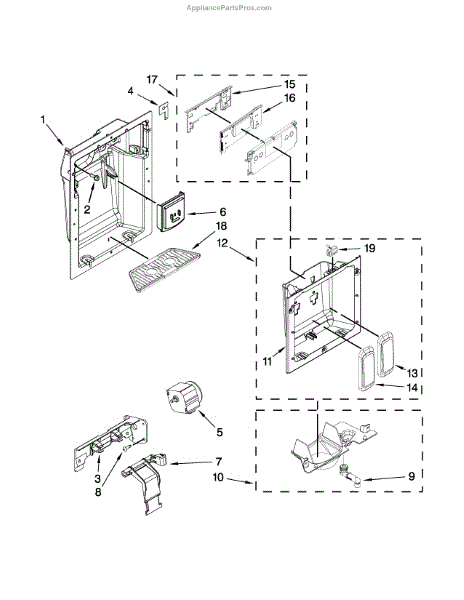 AppliancePartsPros.com

17
4
15
16
1
2
6
18
12
19
11
13
14
5
3
8
7
10
9