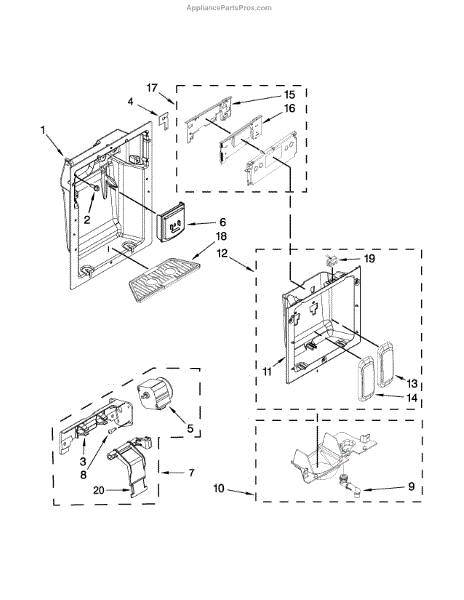 AppliancePartsPros.com

17
4
15
16
1
2
6
18
12
19
11
13
14
5
3
8
7
20
10
9