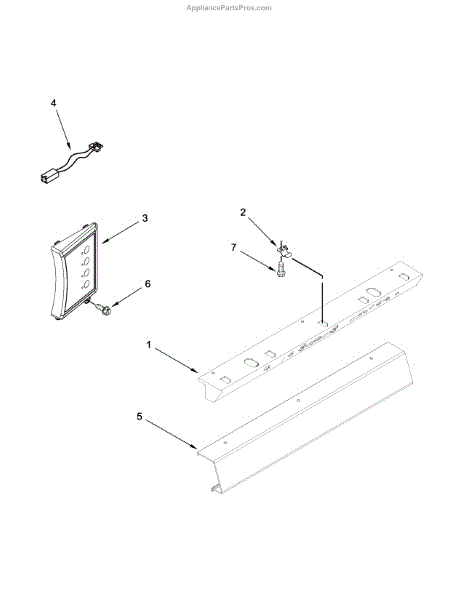 AppliancePartsPros.com

4

3

2

7

6

1

5