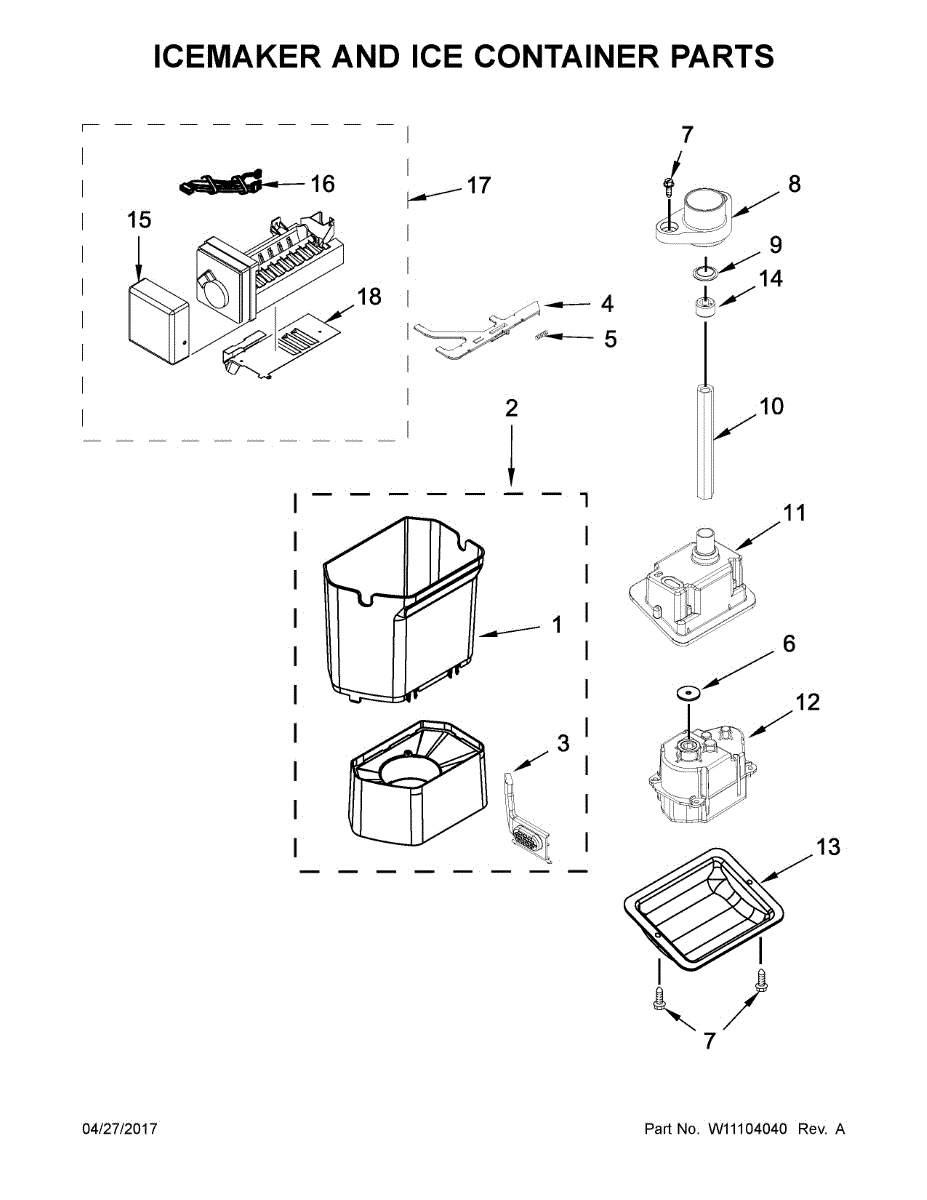 ICEMAKER AND ICE CONTAINER PARTS

16
17
15
18
4
5
7
8
9
14
10
2
11
1
6
12
3
13
7

04/27/2017

Part No. W11104040 Rev. A