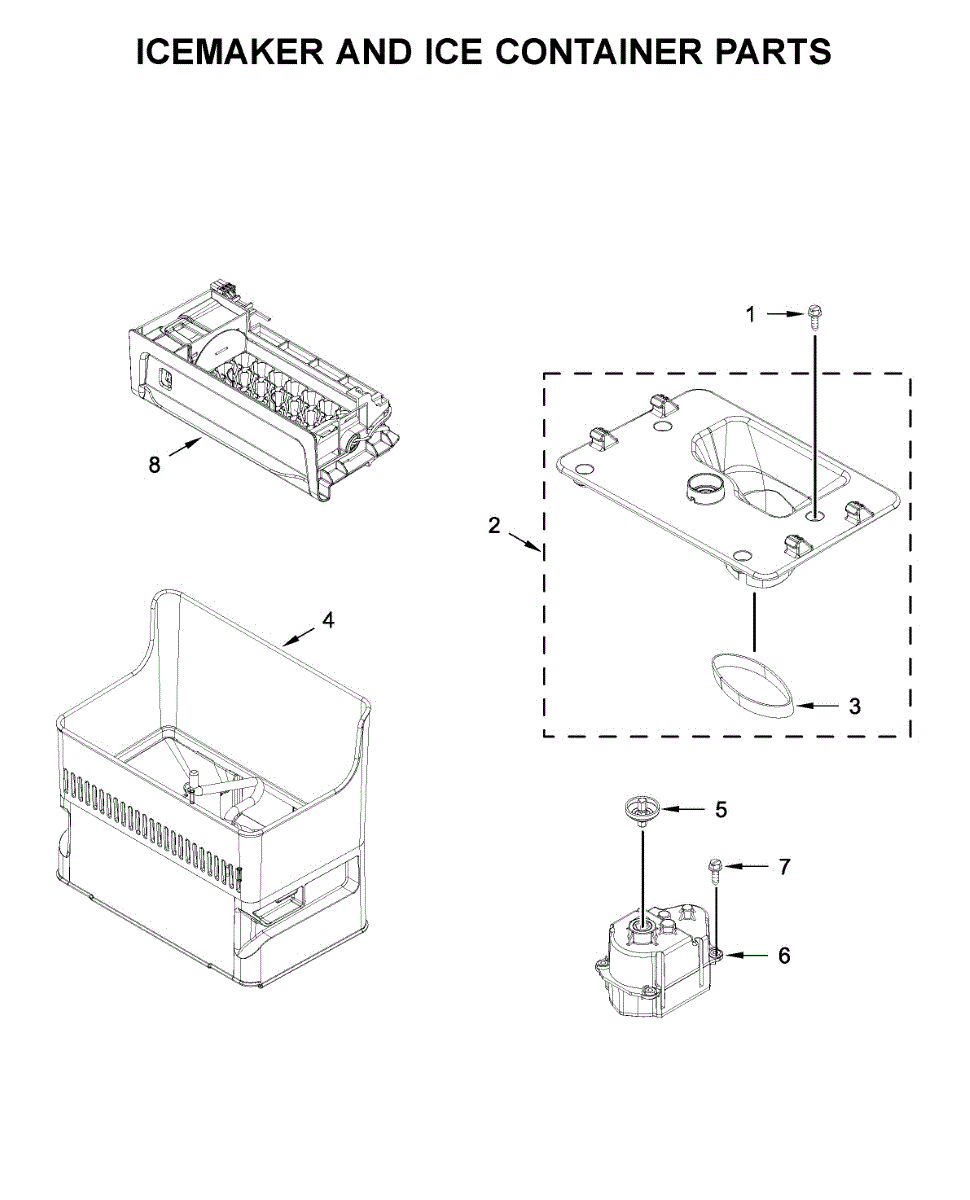 ICEMAKER AND ICE CONTAINER PARTS

1

8

2

4

3

5

7

6