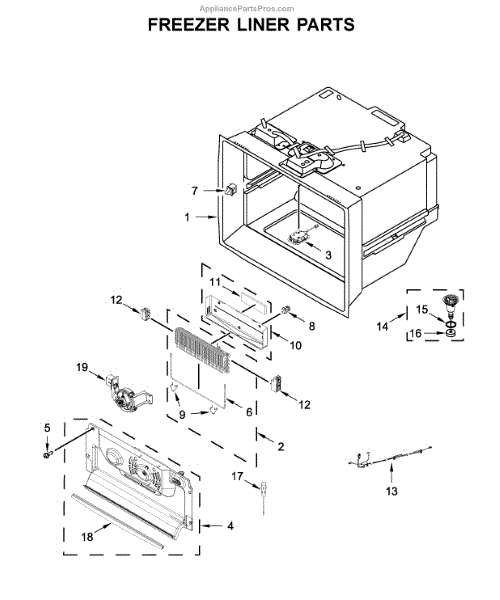 AppliancePartsPros.com

FREEZER LINER PARTS

7
1
3
11
12
8
10
14
15
16
19
12
9
6
5
2
17
13
4
18