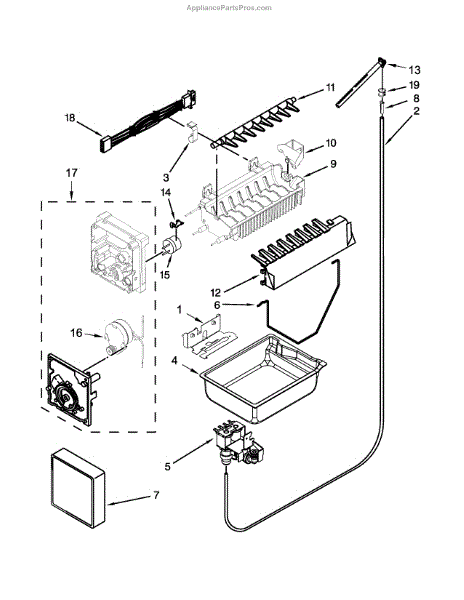 AppliancePartsPros.com

13
19
8
2
11
18
10
9
3
17
14
15
12
6
1
16
4
5
7