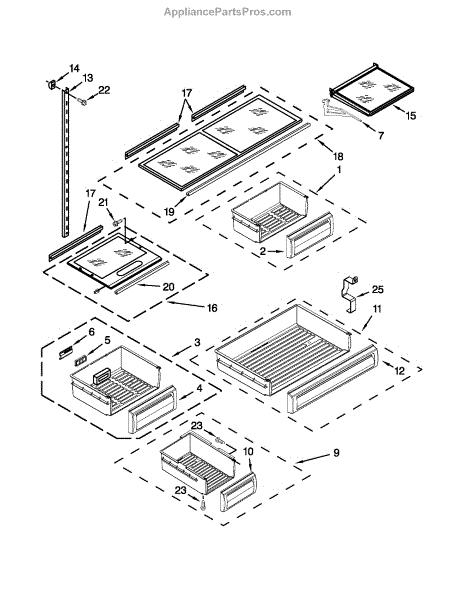 AppliancePartsPros.com

14
13
22
17
15
7
18
1
19
17
21
2
20
16
25
11
6
5
3
12
4
23
10
9
23