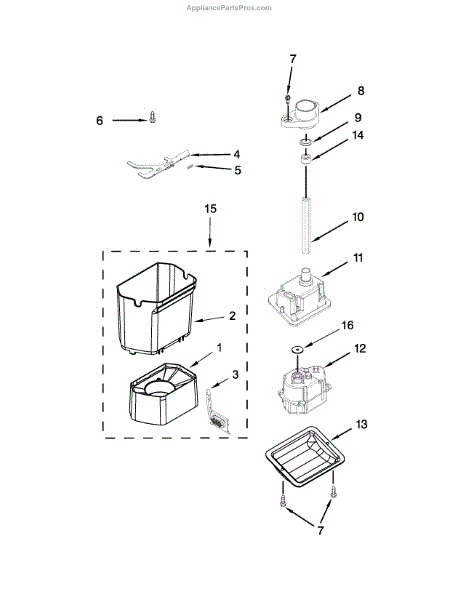 AppliancePartsPros.com

7
8
6
9
14
4
5
15
10
11
2
16
1
12
3
13
7