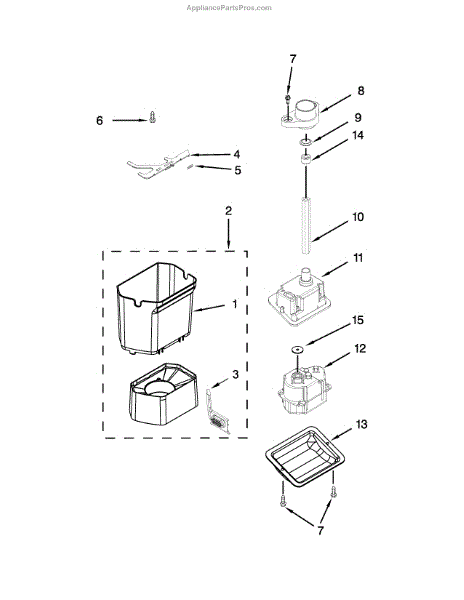 AppliancePartsPros.com

7
8
6
9
14
4
5
2
10
11
1
15
12
3
13
7