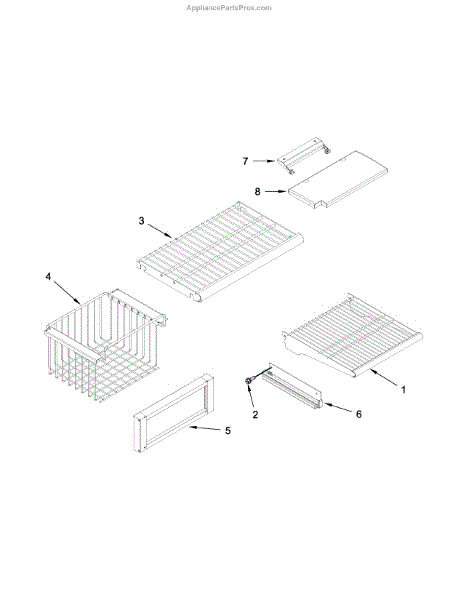 AppliancePartsPros.com

7

8

3

4

1

2

6

5