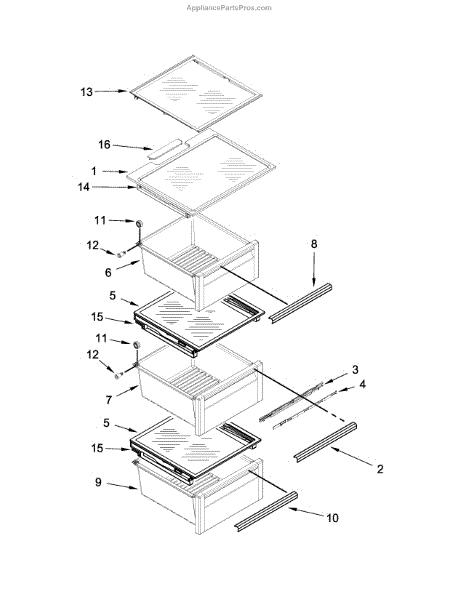 AppliancePartsPros.com

13
16
1
14
11
12
6
8
5
15
11
12
7
3
4
5
15
2
9
10