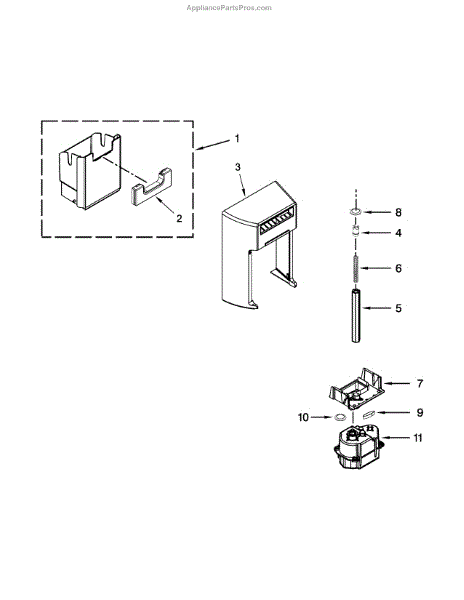 AppliancePartsPros.com

1
2
3
8
4
6
5
7
10
9
11