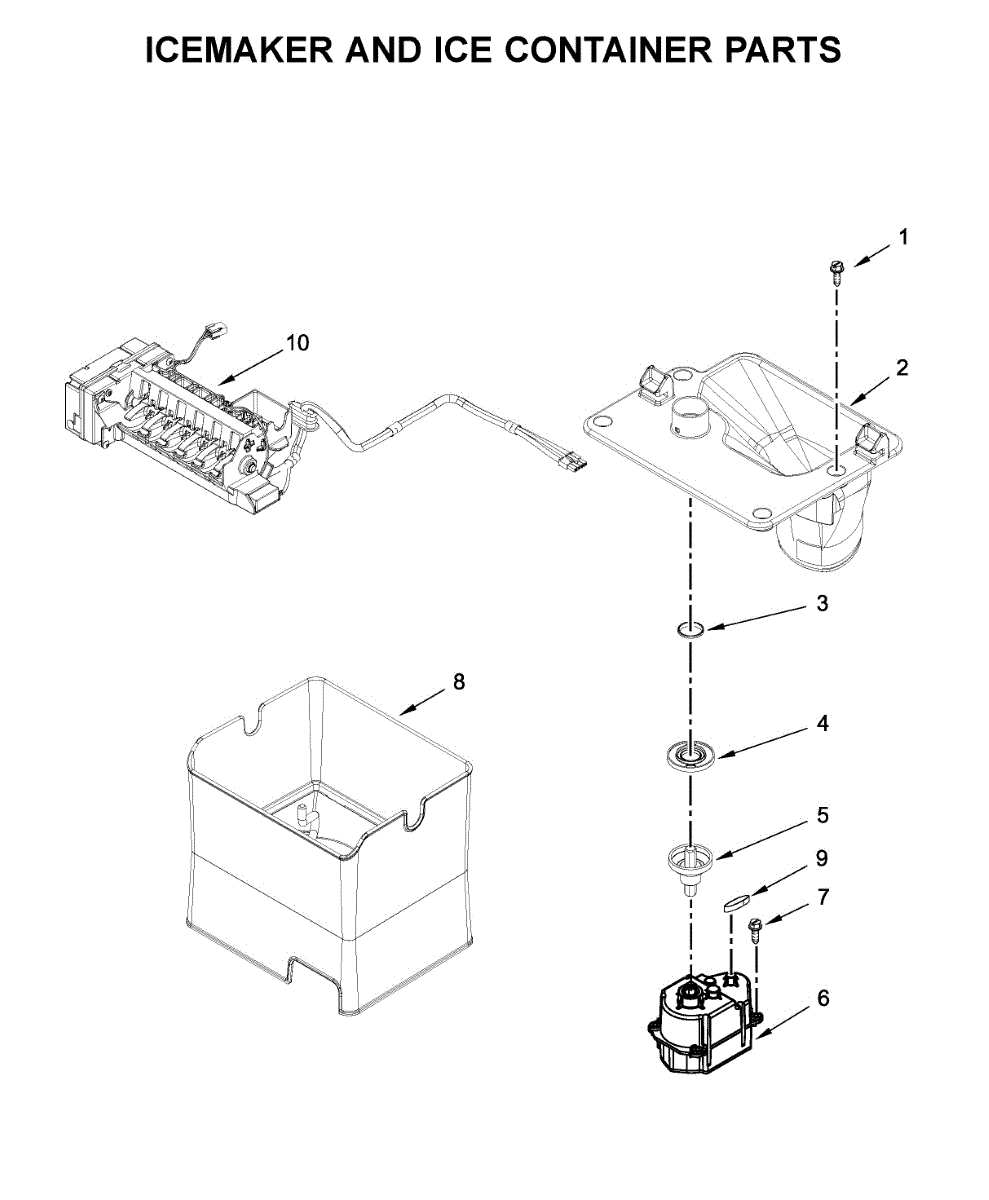 ICEMAKER AND ICE CONTAINER PARTS

1

10

2

3

8

4

5

9

7

6