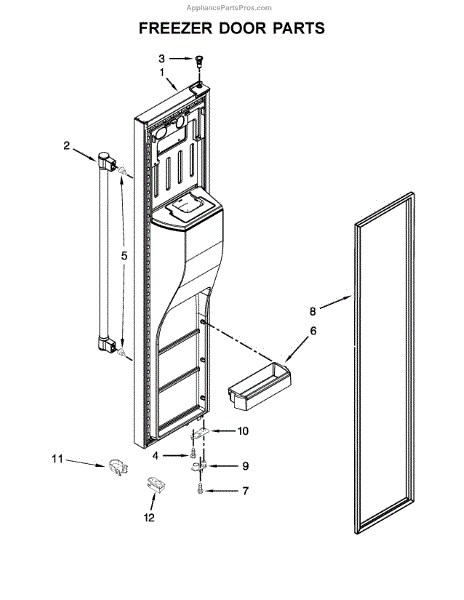 AppliancePartsPros.com

FREEZER DOOR PARTS

3
1
2
5
8
6
10
4
9
11
7
12