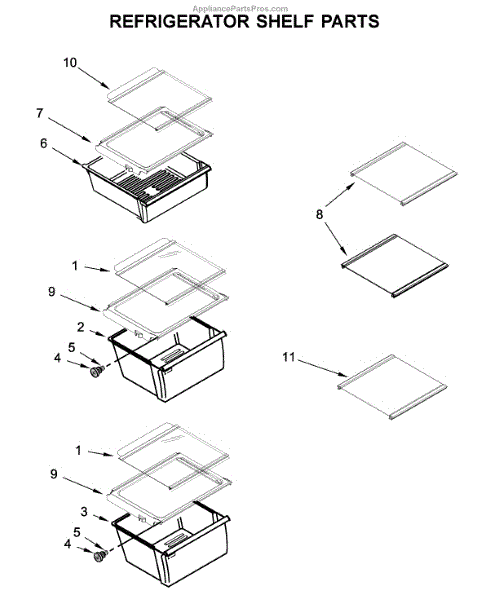 AppliancePartsPros.com

REFRIGERATOR SHELF PARTS

10

7

6

8

1

9

2

5

4

11

1

9

3

5

4