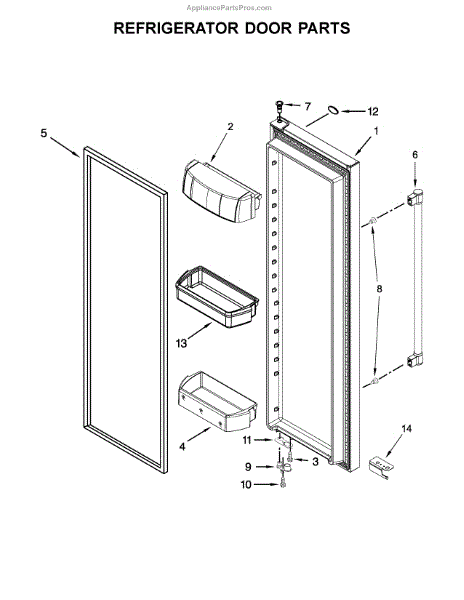 AppliancePartsPros.com

REFRIGERATOR DOOR PARTS

7
12
5
2
1
6
8
13
4
11
3
9
10
14