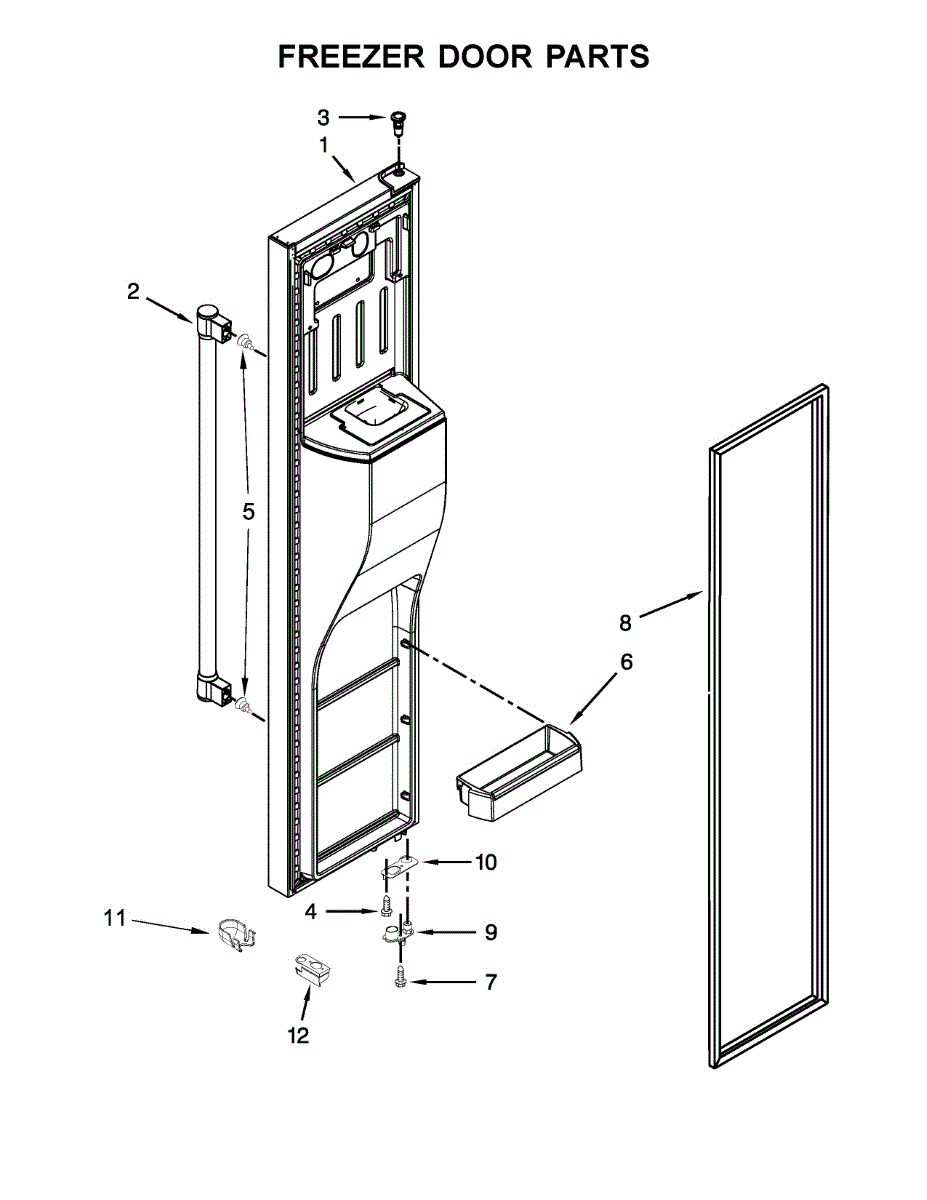 FREEZER DOOR PARTS

3
1
2
5
8
6
10
4
9
11
7
12