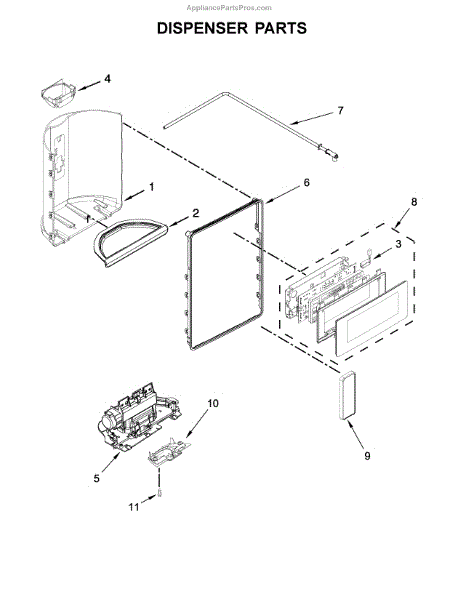 AppliancePartsPros.com

DISPENSER PARTS

4

7

1

6

2

8

3

10

9

5

11