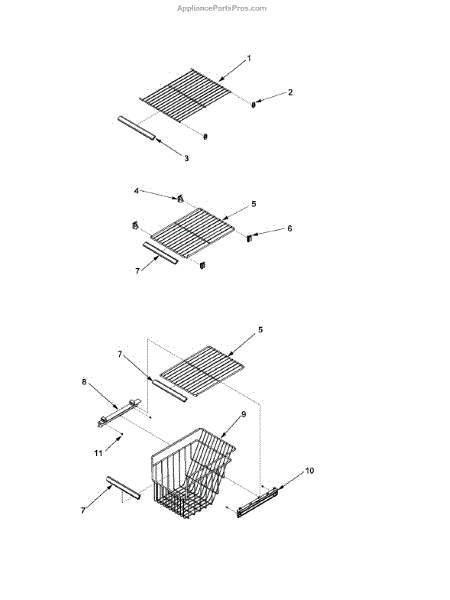 AppliancePartsPros.com

1
2
3

4
5
6
7

5
7
8
9
11
10
7