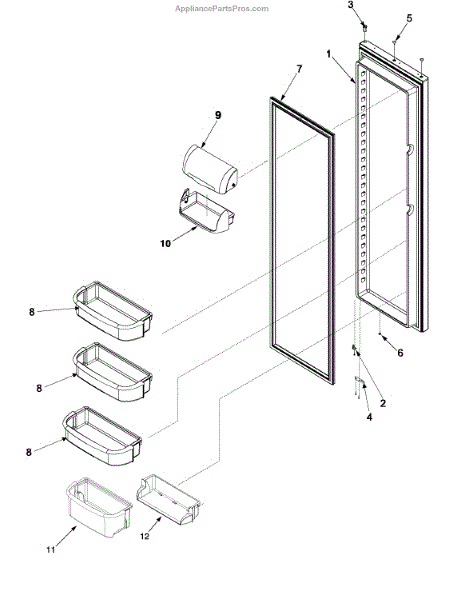 AppliancePartsPros.com

3
5
1
7
9
10
8
8
8
6
2
4
11
12