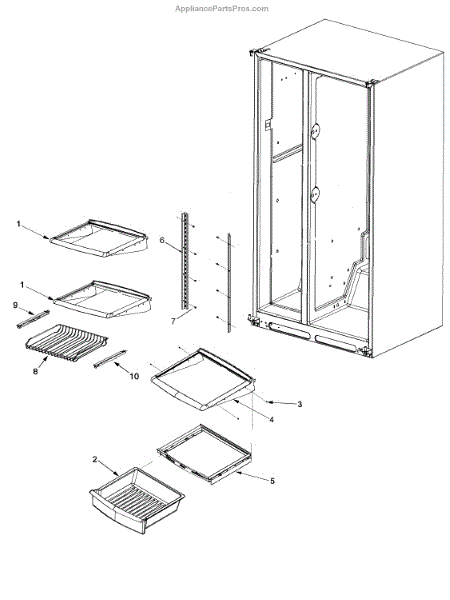 AppliancePartsPros.com

1
6
1
9
7
8
10
3
4
2
5