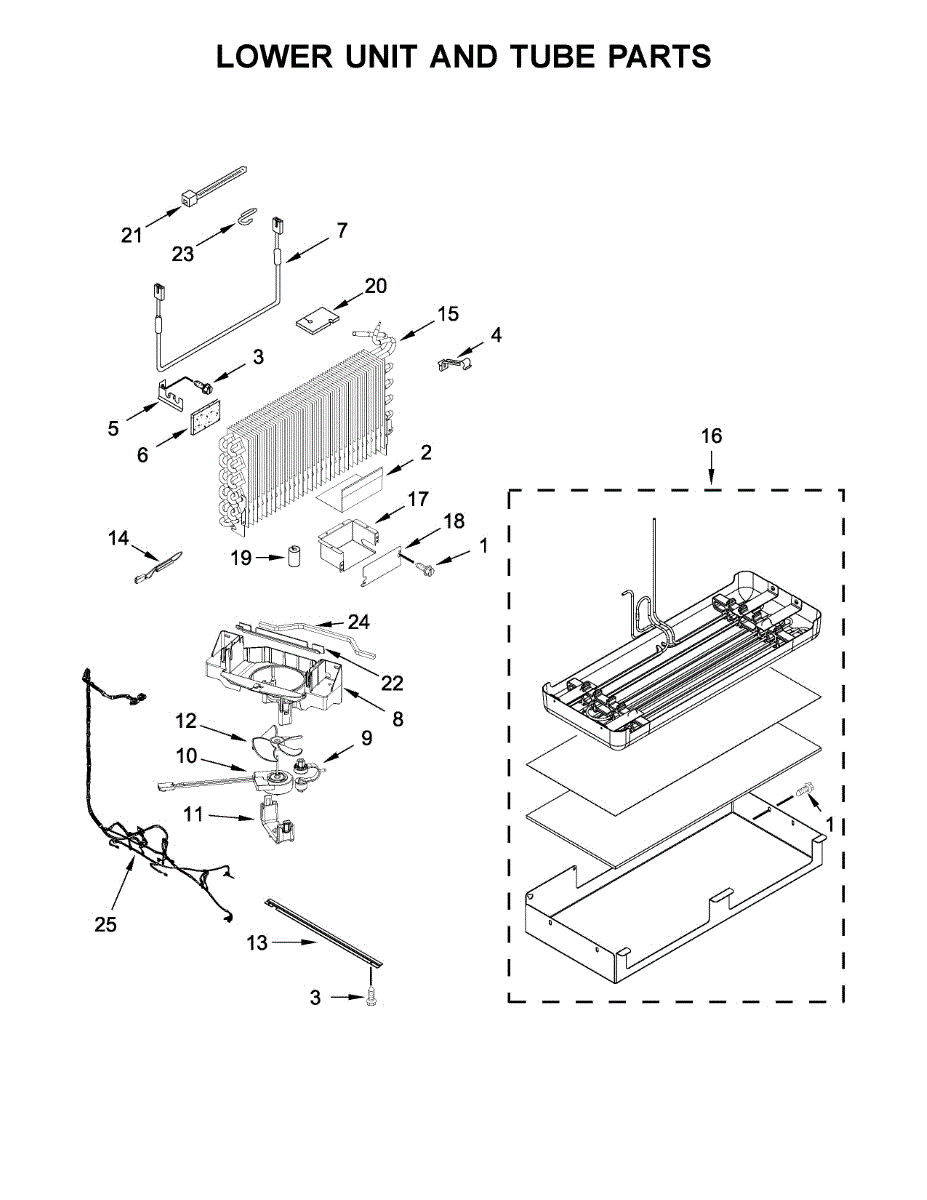 LOWER UNIT AND TUBE PARTS

21
23
7
20
15
4
3
5
6
2
16
17
18
1
14
19
24
22
8
12
9
10
11
1
25
13
3