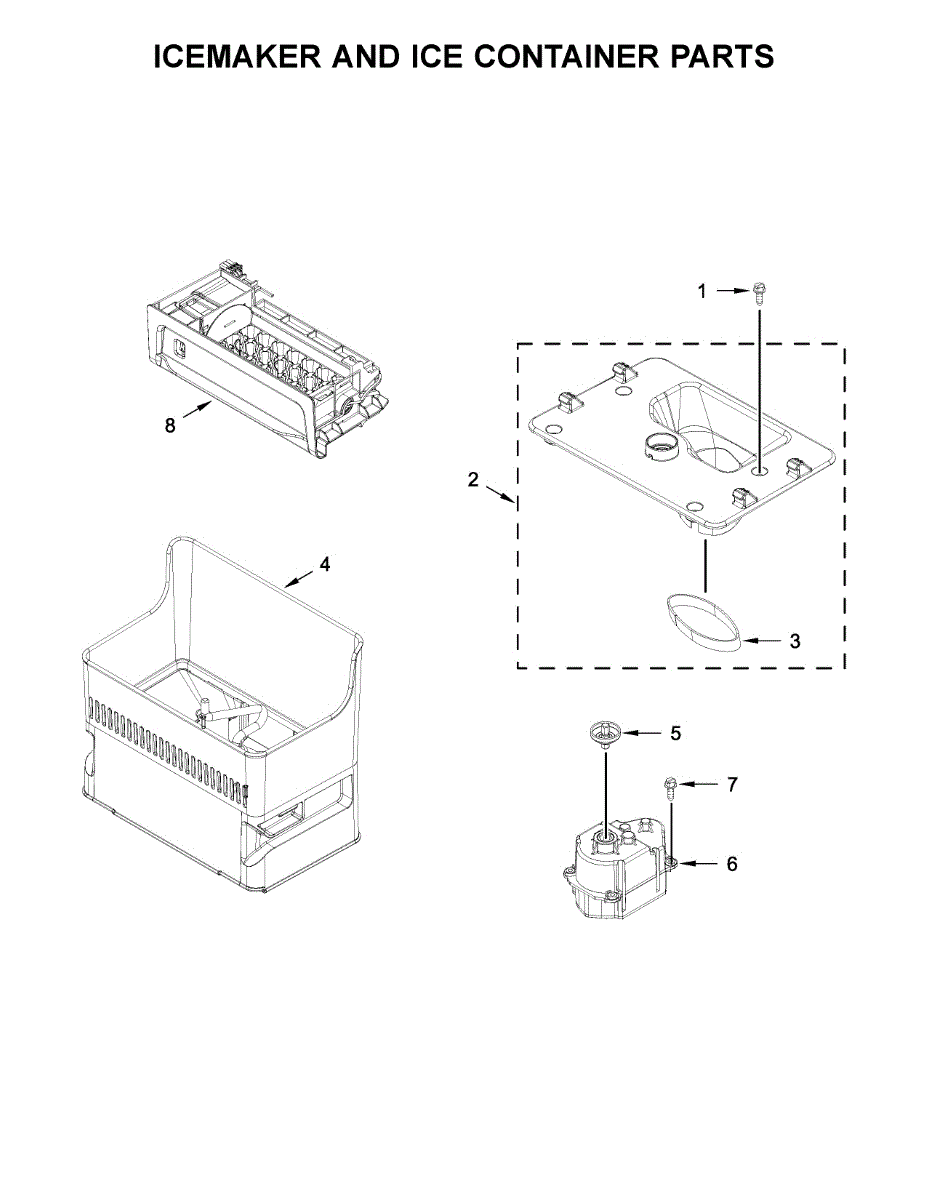 ICEMAKER AND ICE CONTAINER PARTS

1

8

2

4

3

5

7

6