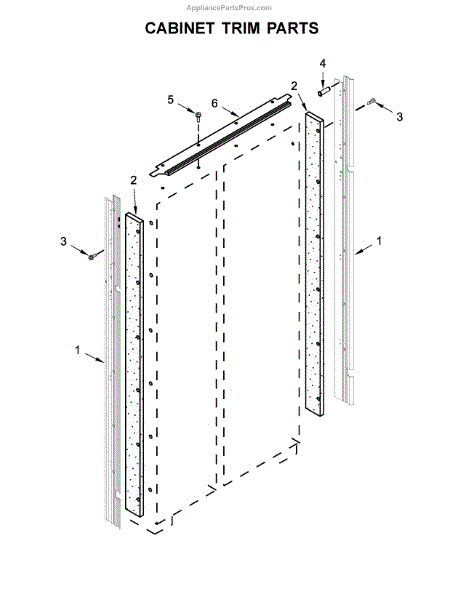 AppliancePartsPros.com

CABINET TRIM PARTS

4
2
5
6
3
2
3
1
1