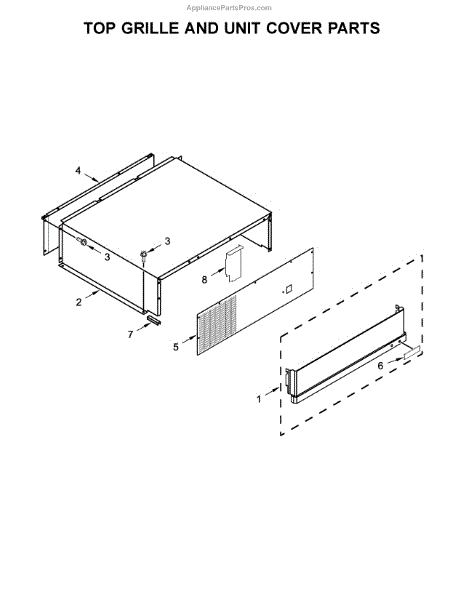 AppliancePartsPros.com

TOP GRILLE AND UNIT COVER PARTS

4
3
3
8
2
7
5
6
1